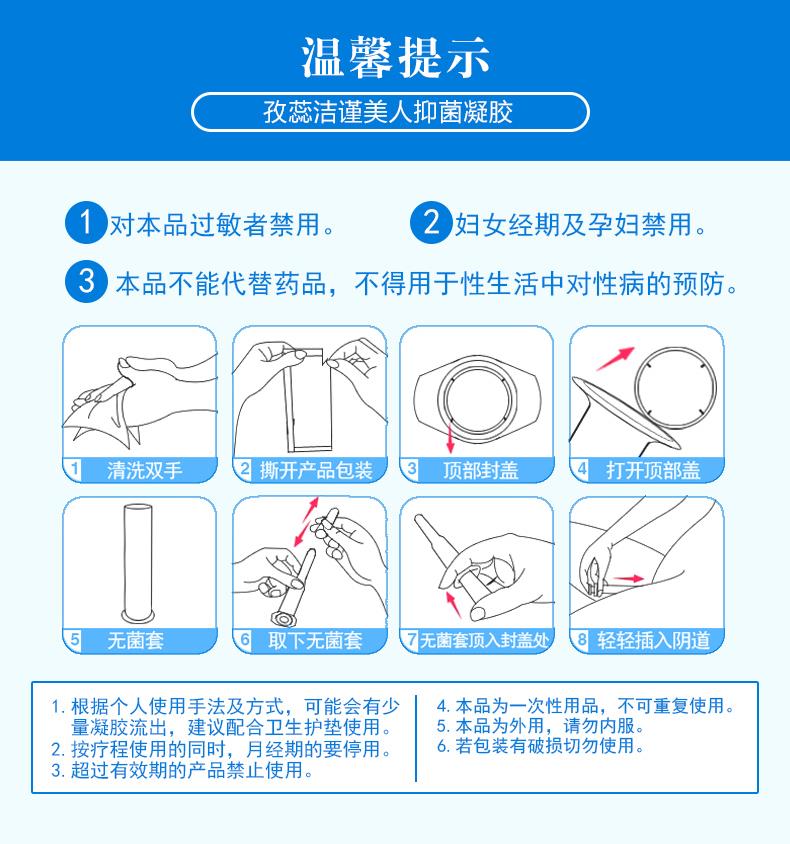 温馨提示

孜蕊洁谨美人抑菌凝胶

1 对本品过敏者禁用。

2 妇女经期及孕妇禁用。

3 本品不能代替药品，不得用于性生活中对性病的预防。

1 清洗双手

2 撕开产品包装

3 顶部封盖

4 打开顶部盖

5 无菌套

6 取下无菌套

7 无菌套顶入封盖处

8 轻轻插入阴道

1. 根据个人使用手法及方式，可能会有少量凝胶流出，建议配合卫生护垫使用。
2. 按疗程使用的同时，月经期的要停用。
3. 超过有效期的产品禁止使用。

4. 本品为一次性用品，不可重复使用。
5. 本品为外用，请勿内服。
6. 若包装有破损切勿使用。